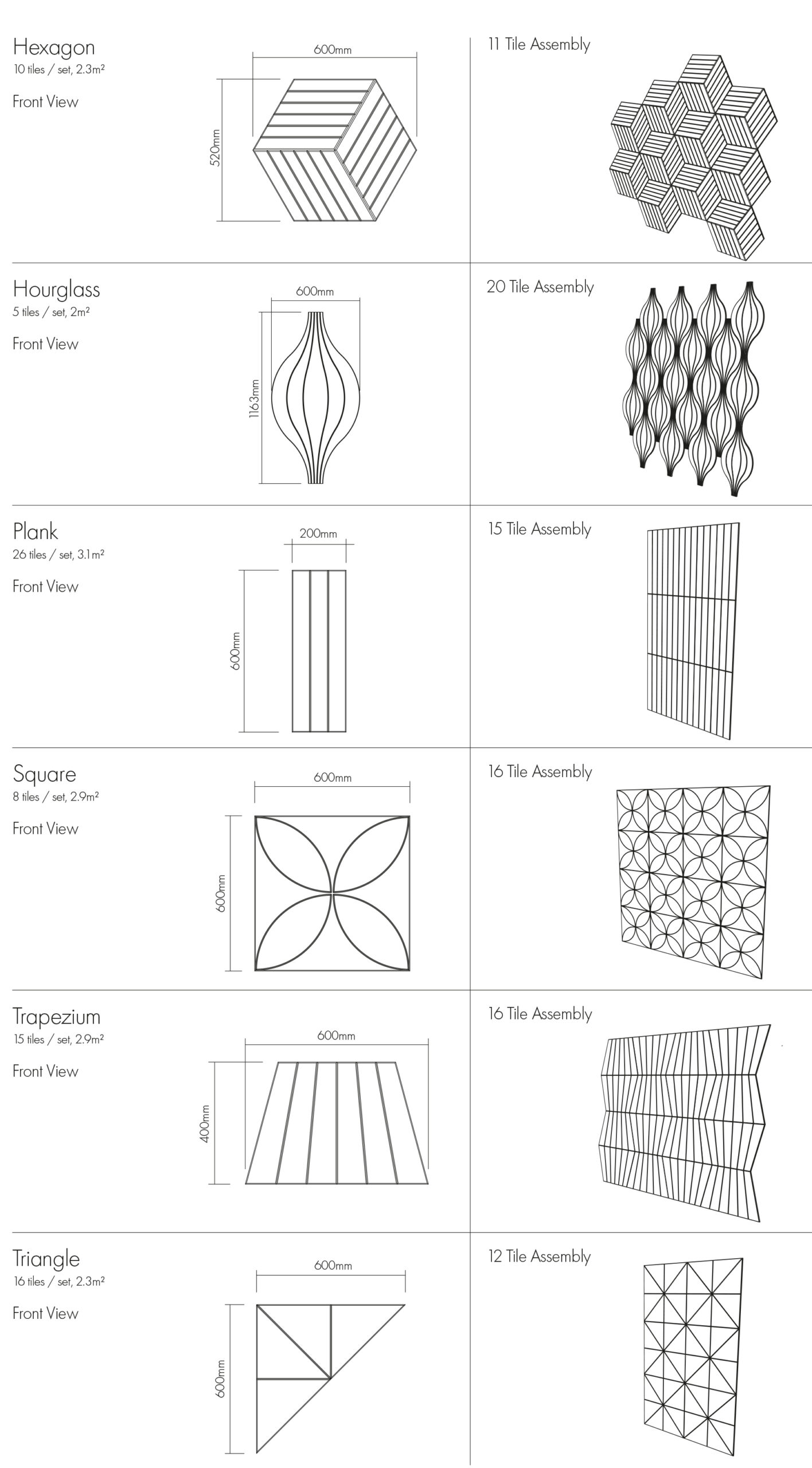 Hexagon
10 tiles / set, 2.3m²

Front View

600mm

520mm

11 Tile Assembly

Hourglass
5 tiles / set, 2m²

Front View

600mm

1163mm

20 Tile Assembly

Plank
26 tiles / set, 3.1m²

Front View

200mm

600mm

15 Tile Assembly

Square
8 tiles / set, 2.9m²

Front View

600mm

600mm

16 Tile Assembly

Trapezium
15 tiles / set, 2.9m²

Front View

600mm

400mm

16 Tile Assembly

Triangle
16 tiles / set, 2.3m²

Front View

600mm

600mm

12 Tile Assembly